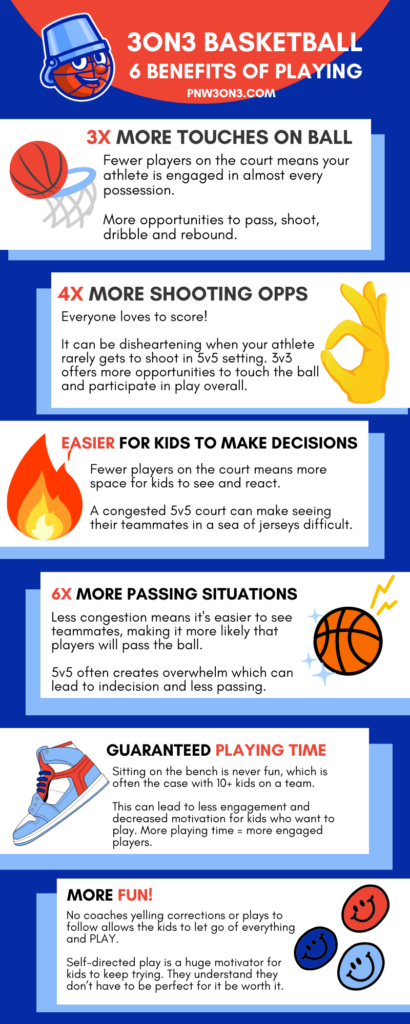 3ON3 BASKETBALL
6 BENEFITS OF PLAYING
PNW3ON3.COM

3X MORE TOUCHES ON BALL
Fewer players on the court means your athlete is engaged in almost every possession.

More opportunities to pass, shoot, dribble and rebound.

4X MORE SHOOTING OPPS
Everyone loves to score!

It can be disheartening when your athlete rarely gets to shoot in 5v5 setting. 3v3 offers more opportunities to touch the ball and participate in play overall.

EASIER FOR KIDS TO MAKE DECISIONS
Fewer players on the court means more space for kids to see and react.

A congested 5v5 court can make seeing their teammates in a sea of jerseys difficult.

6X MORE PASSING SITUATIONS
Less congestion means it's easier to see teammates, making it more likely that players will pass the ball.

5v5 often creates overwhelm which can lead to indecision and less passing.

GUARANTEED PLAYING TIME
Sitting on the bench is never fun, which is often the case with 10+ kids on a team.

This can lead to less engagement and decreased motivation for kids who want to play. More playing time = more engaged players.

MORE FUN!
No coaches yelling corrections or plays to follow allows the kids to let go of everything and PLAY.

Self-directed play is a huge motivator for kids to keep trying. They understand they don't have to be perfect for it be worth it.